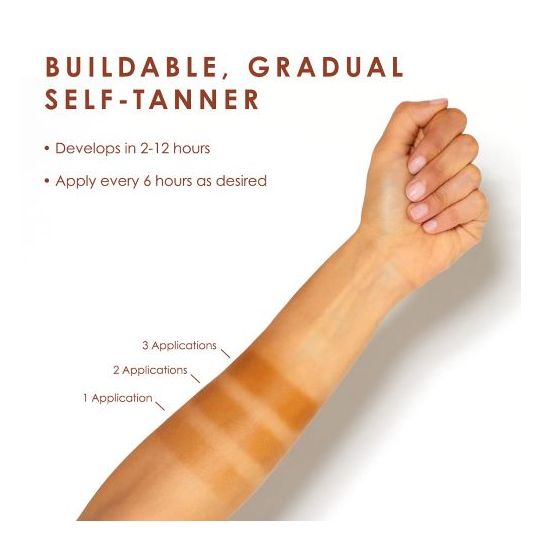 BUILDABLE, GRADUAL SELF-TANNER

• Develops in 2-12 hours

• Apply every 6 hours as desired

3 Applications

2 Applications

1 Application